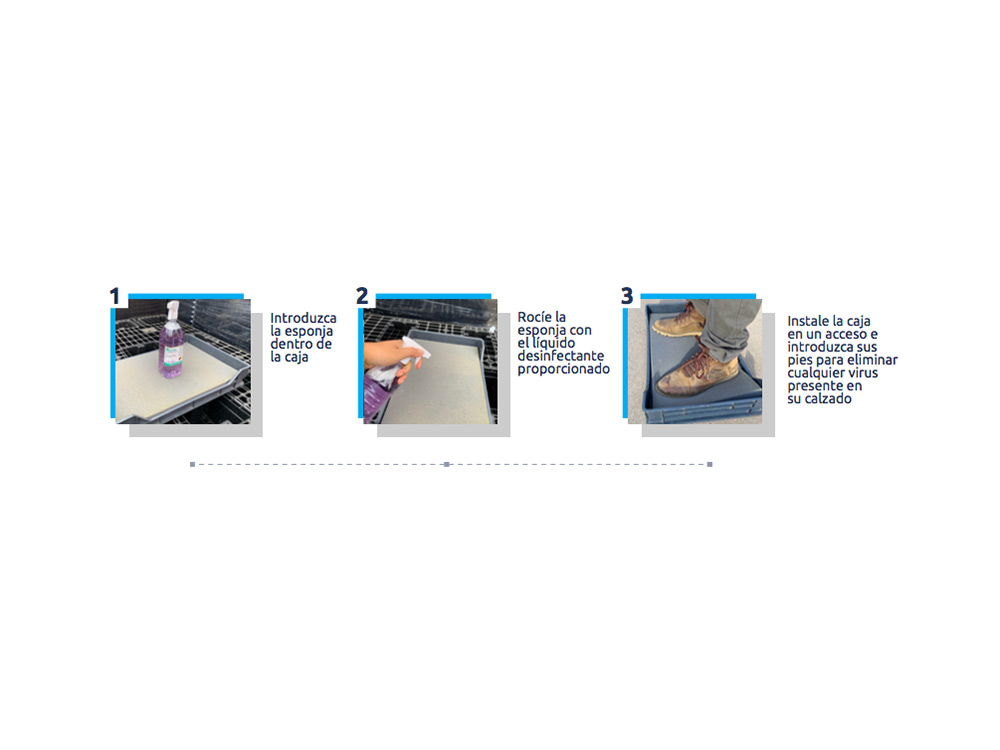 1

Introduzca la esponja dentro de la caja

2

Rocíe la esponja con el líquido desinfectante proporcionado

3

Instale la caja en un acceso e introduzca sus pies para eliminar cualquier virus presente en su calzado